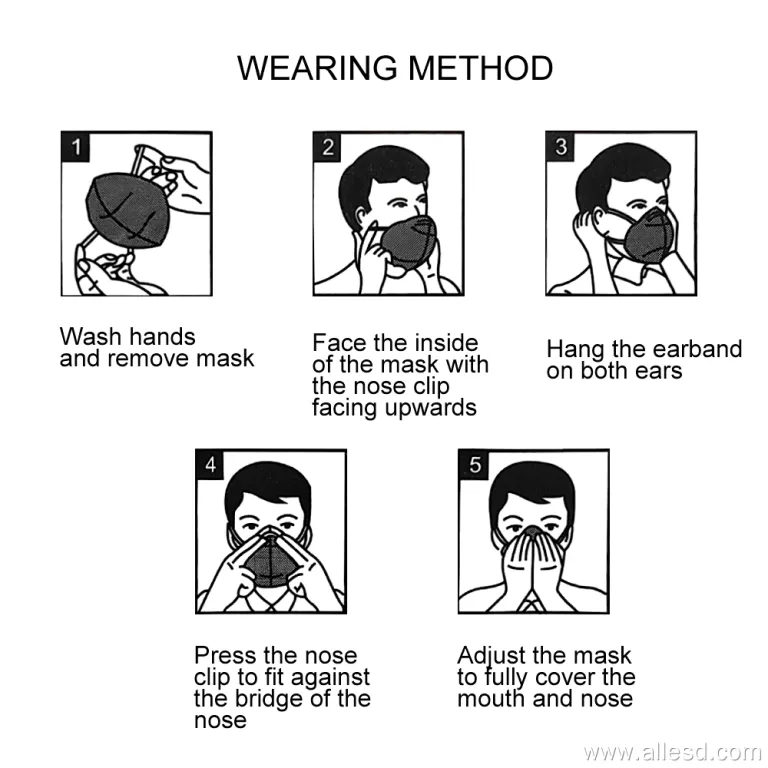 WEARING METHOD

1

Wash hands and remove mask

2

Face the inside of the mask with the nose clip facing upwards

3

Hang the earband on both ears

4

Press the nose clip to fit against the bridge of the nose

5

Adjust the mask to fully cover the mouth and nose

www.allesd.com